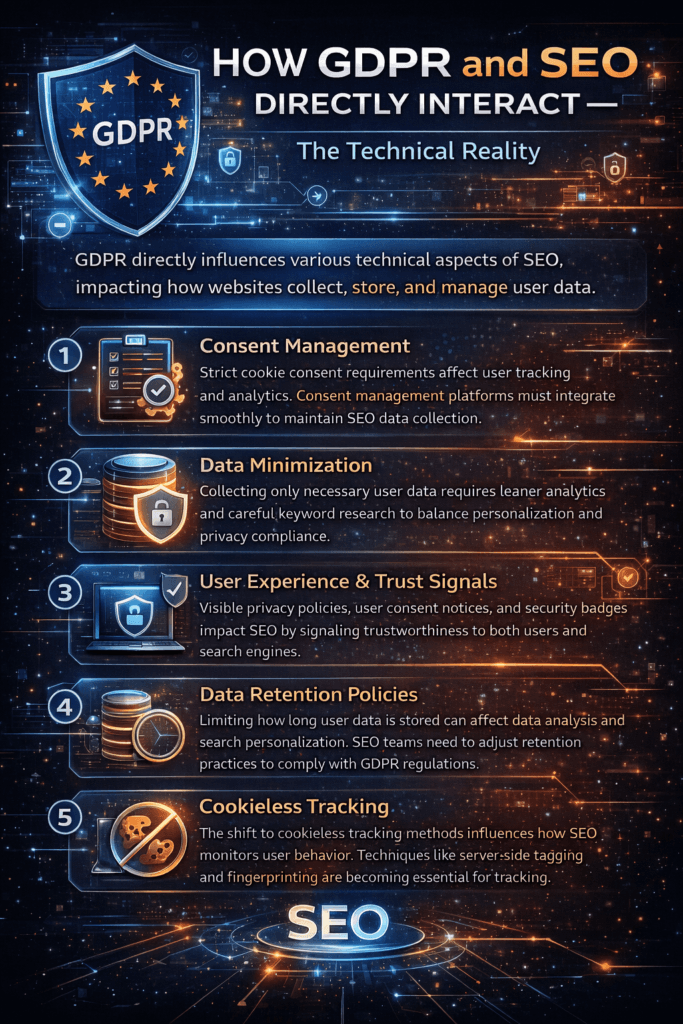 GDPR

HOW GDPR and SEO DIRECTLY INTERACT —

The Technical Reality

GDPR directly influences various technical aspects of SEO, impacting how websites collect, store, and manage user data.

1 Consent Management
Strict cookie consent requirements affect user tracking and analytics. Consent management platforms must integrate smoothly to maintain SEO data collection.

2 Data Minimization
Collecting only necessary user data requires leaner analytics and careful keyword research to balance personalization and privacy compliance.

3 User Experience & Trust Signals
Visible privacy policies, user consent notices, and security badges impact SEO by signaling trustworthiness to both users and search engines.

4 Data Retention Policies
Limiting how long user data is stored can affect data analysis and search personalization. SEO teams need to adjust retention practices to comply with GDPR regulations.

5 Cookieless Tracking
The shift to cookieless tracking methods influences how SEO monitors user behavior. Techniques like server-side tagging and fingerprinting are becoming essential for tracking.

SEO